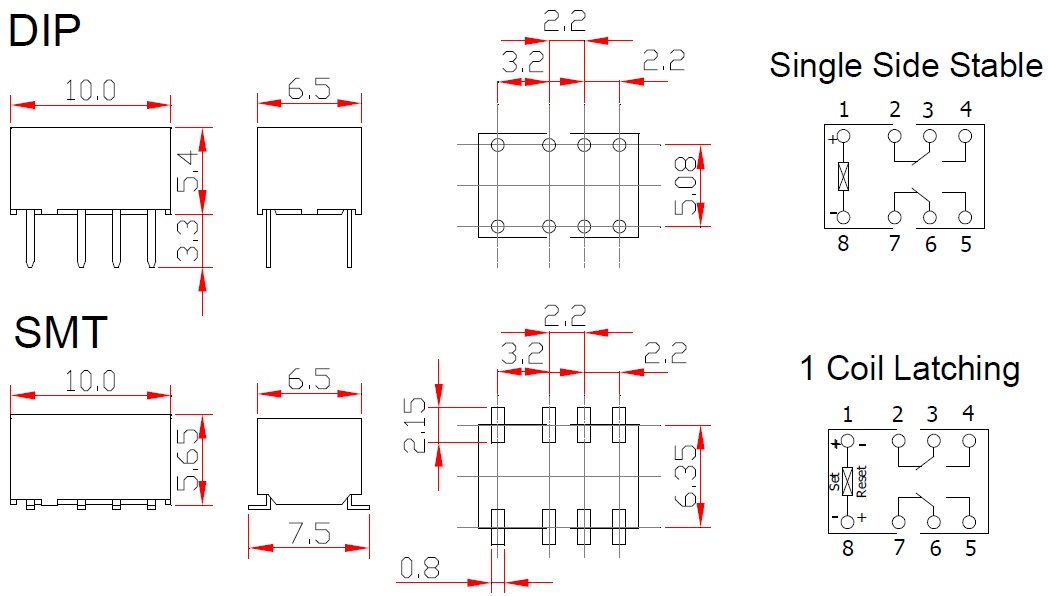 DIP

10.0

5.4

3.3

6.5

2.2

3.2

2.2

5.08

Single Side Stable

1 2 3 4

+

-

8 7 6 5

SMT

10.0

5.65

6.5

7.5

2.2

3.2

2.2

2.15

6.35

0.8

1 Coil Latching

1 2 3 4

+ -

Set

Reset

- +

8 7 6 5