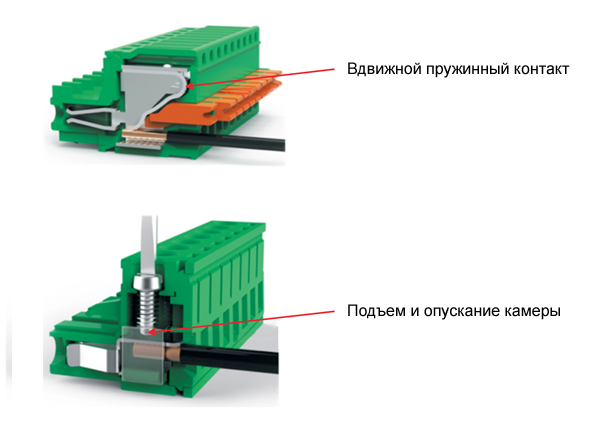 Вдвижной пружинный контакт

Подъем и опускание камеры