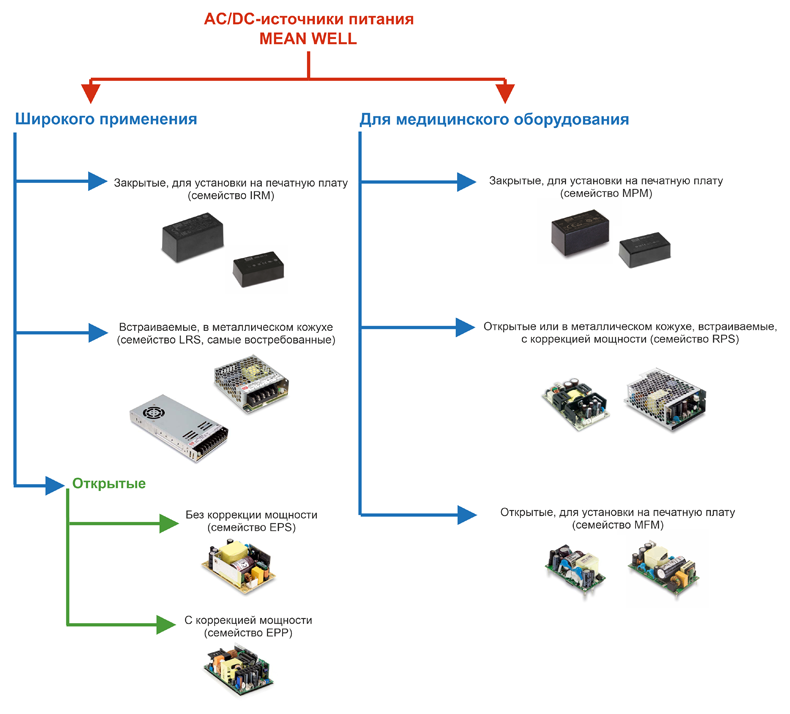 AC/DC-источники питания
MEAN WELL

Широкого применения

Закрытые, для установки на печатную плату
(семейство IRM)

Встраиваемые, в металлическом кожухе
(семейство LRS, самые востребованные)

Открытые

Без коррекции мощности
(семейство EPS)

С коррекцией мощности
(семейство EPP)

Для медицинского оборудования

Закрытые, для установки на печатную плату
(семейство MPM)

Открытые или в металлическом кожухе, встраиваемые,
с коррекцией мощности (семейство RPS)

Открытые, для установки на печатную плату
(семейство MFM)